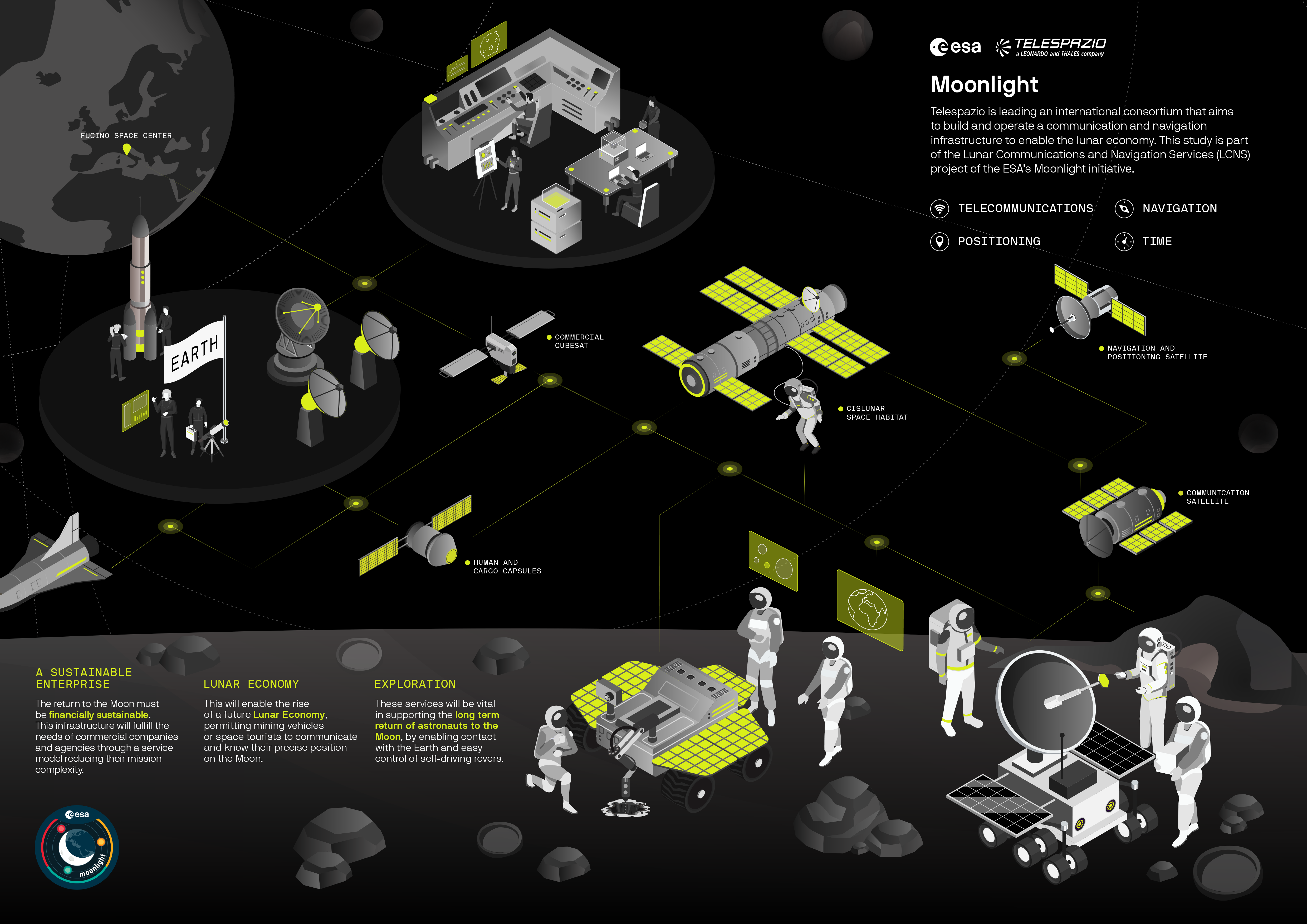 esa TELESPAZIO
a LEONARDO and THALES company

Moonlight

Telespazio is leading an international consortium that aims to build and operate a communication and navigation infrastructure to enable the lunar economy. This study is part of the Lunar Communications and Navigation Services (LCNS) project of the ESA's Moonlight initiative.

TELECOMMUNICATIONS
NAVIGATION
POSITIONING
TIME

FUCINO SPACE CENTER

EARTH

COMMERCIAL CUBESAT

CISLUNAR SPACE HABITAT

NAVIGATION AND POSITIONING SATELLITE

COMMUNICATION SATELLITE

HUMAN AND CARGO CAPSULES

A SUSTAINABLE ENTERPRISE

The return to the Moon must be financially sustainable. This infrastructure will fulfill the needs of commercial companies and agencies through a service model reducing their mission complexity.

LUNAR ECONOMY

This will enable the rise of a future Lunar Economy, permitting mining vehicles or space tourists to communicate and know their precise position on the Moon.

EXPLORATION

These services will be vital in supporting the long term return of astronauts to the Moon, by enabling contact with the Earth and easy control of self-driving rovers.

esa
moonlight